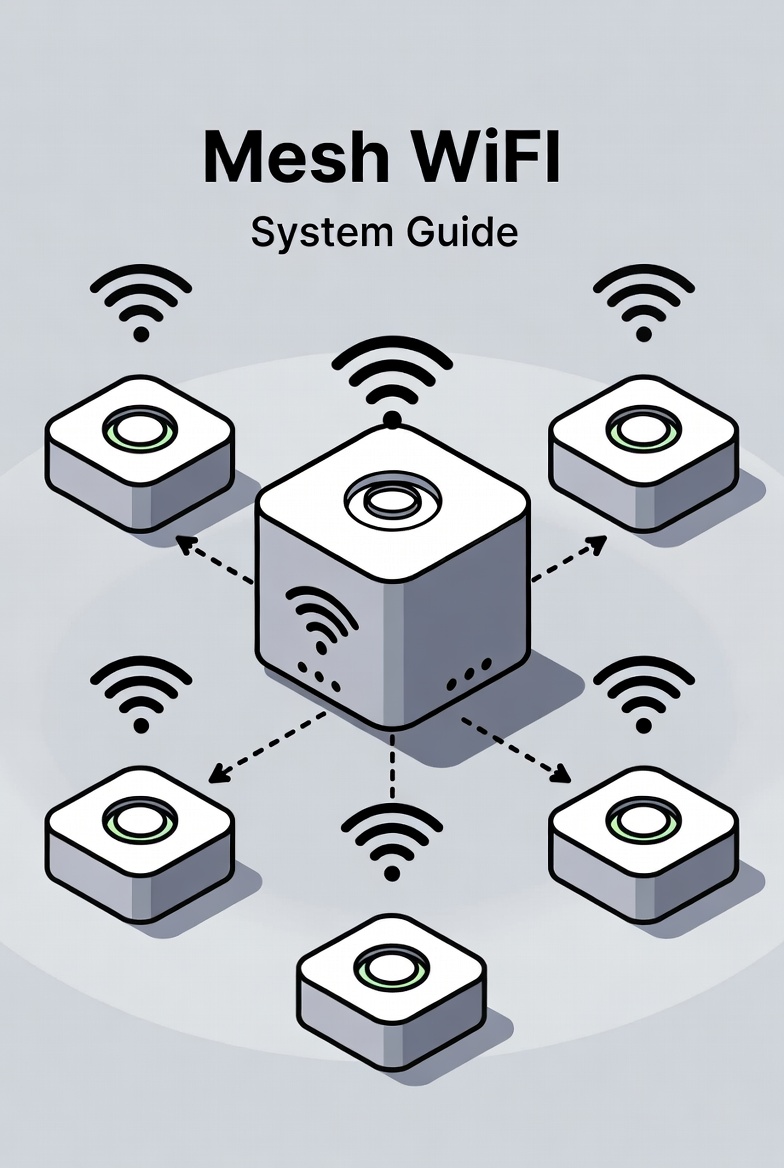 Mesh WiFI

System Guide